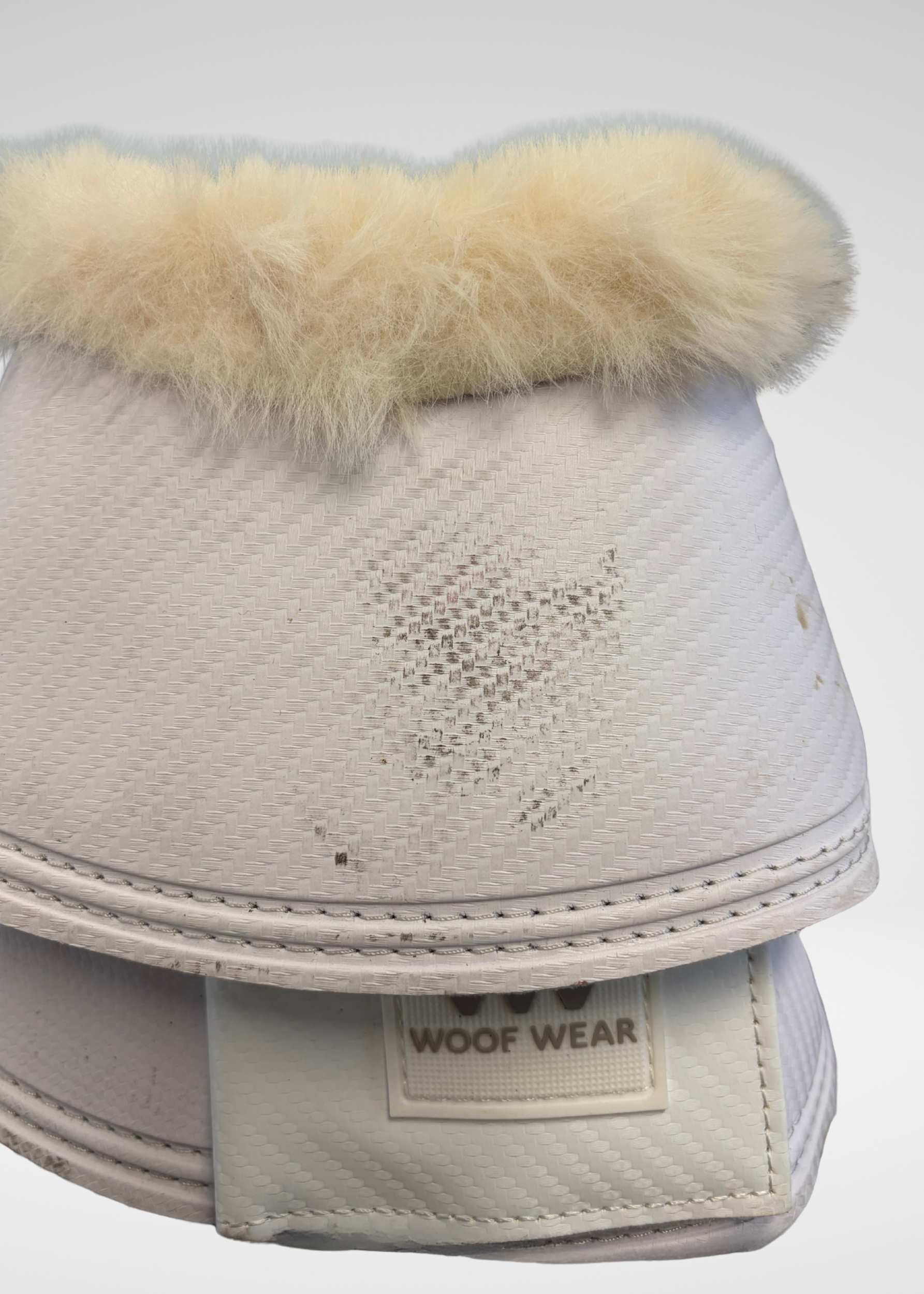 WOOF WEAR