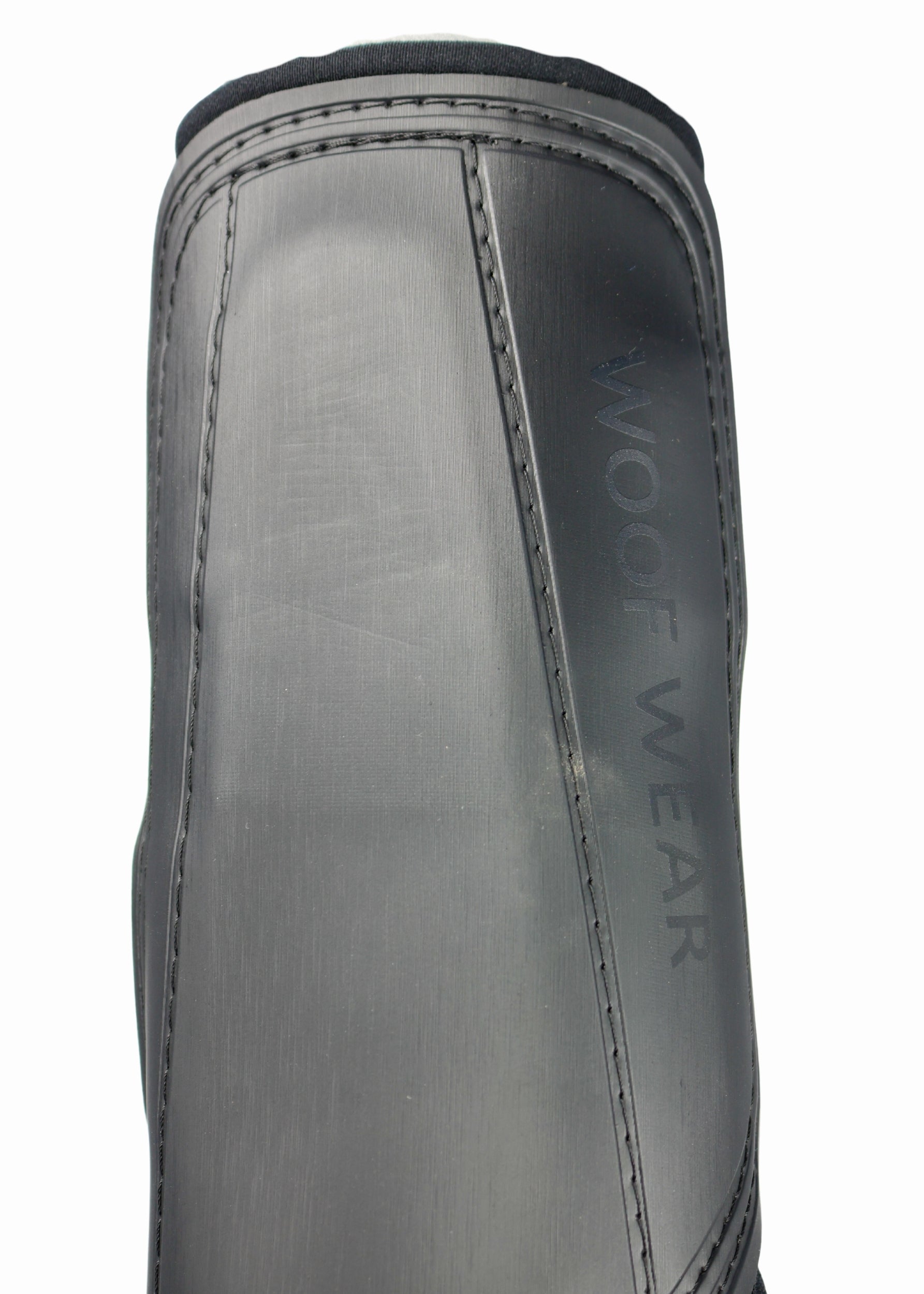 WOOF WEAR