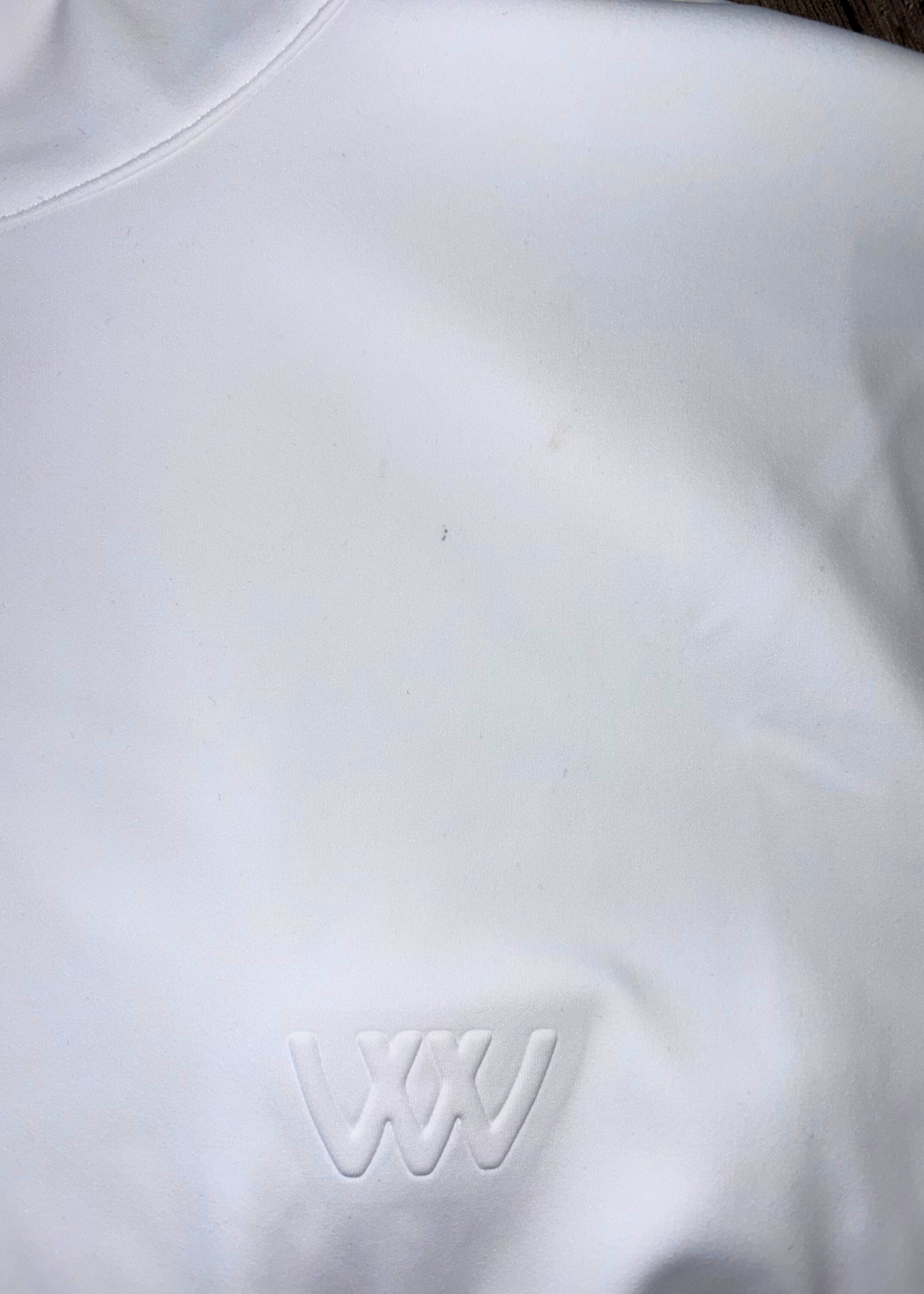 WW